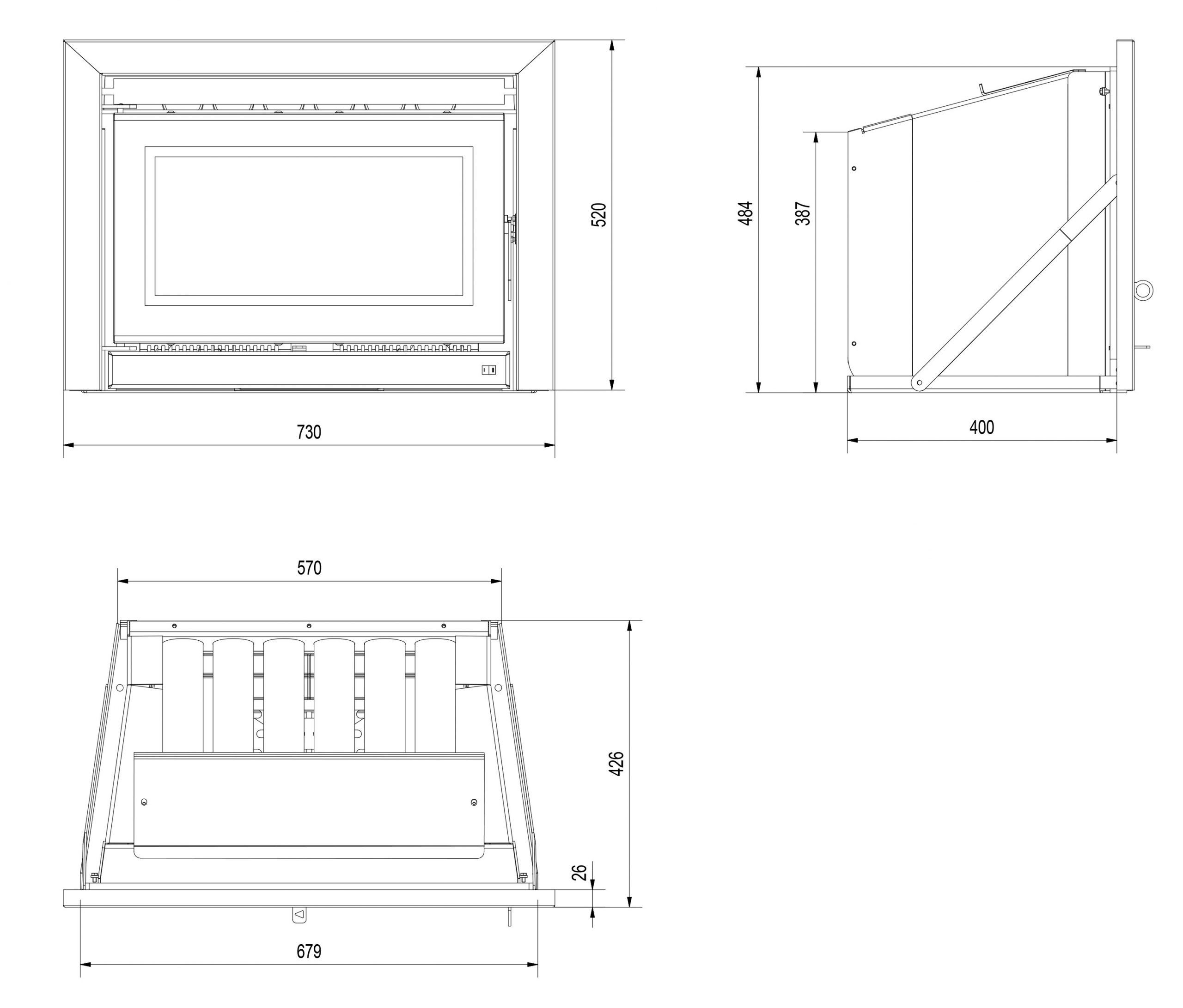 520

730

484

387

400

570

426

26

679